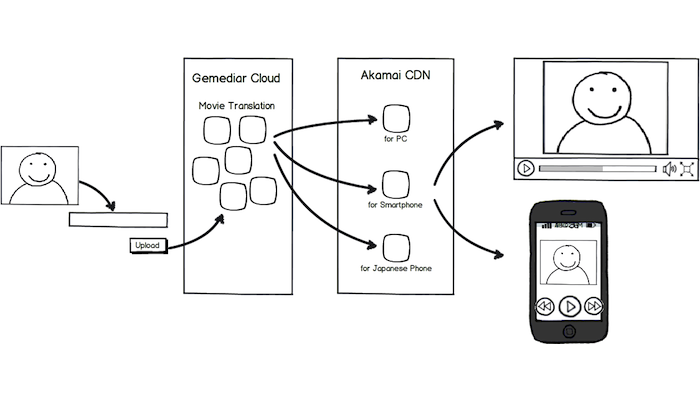 Upload

Gemediar Cloud

Movie Translation

Akamai CDN

for PC

for Smartphone

for Japanese Phone